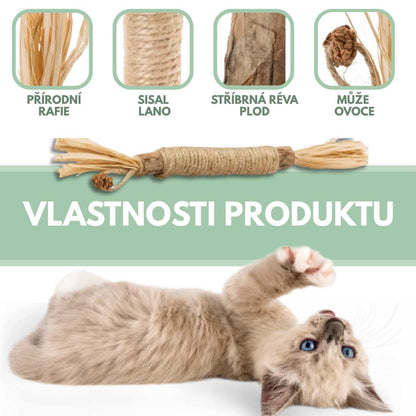 PŘÍRODNÍ RAFIE

SISAL LANO

STŘÍBRNÁ RÉVA PLOD

MŮŽE OVOCE

VLASTNOSTI PRODUKTU