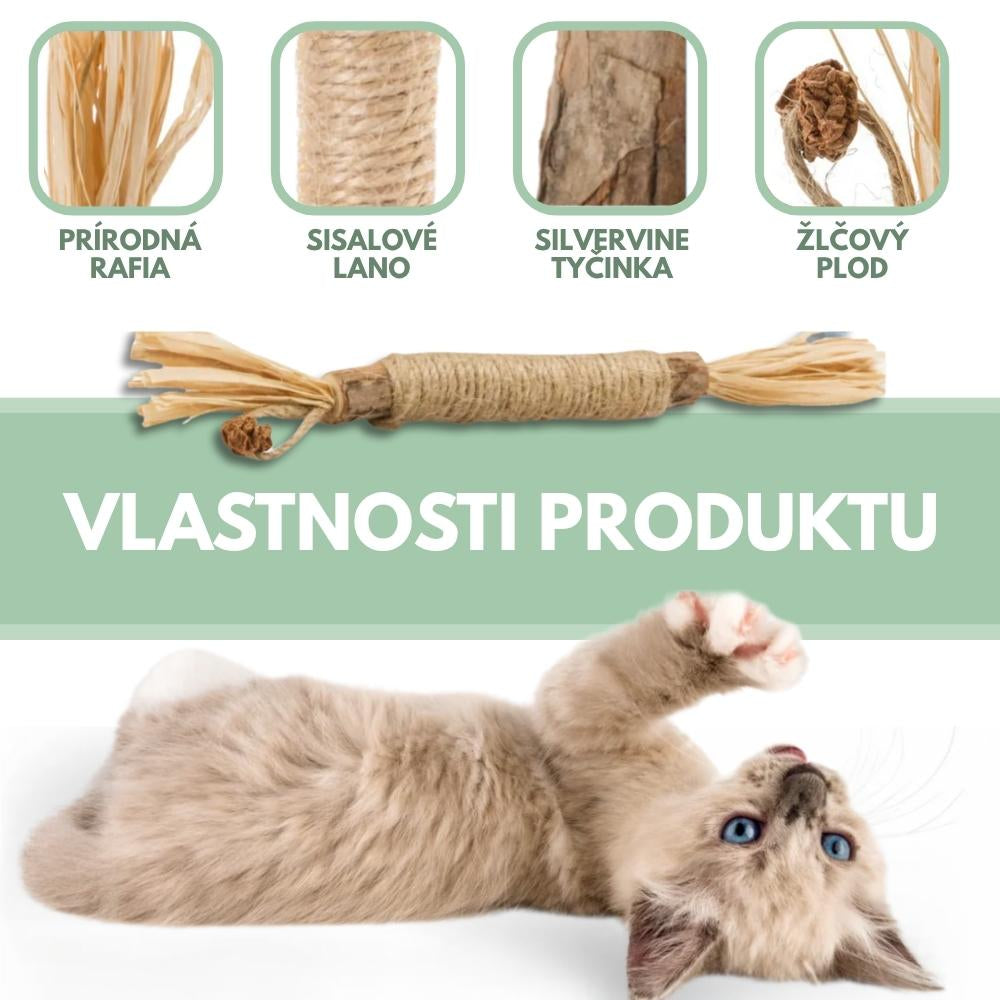 PRÍRODNÁ RAFIA

SISALOVÉ LANO

SILVERVINE TYČINKA

ŽLČOVÝ PLOD

VLASTNOSTI PRODUKTU