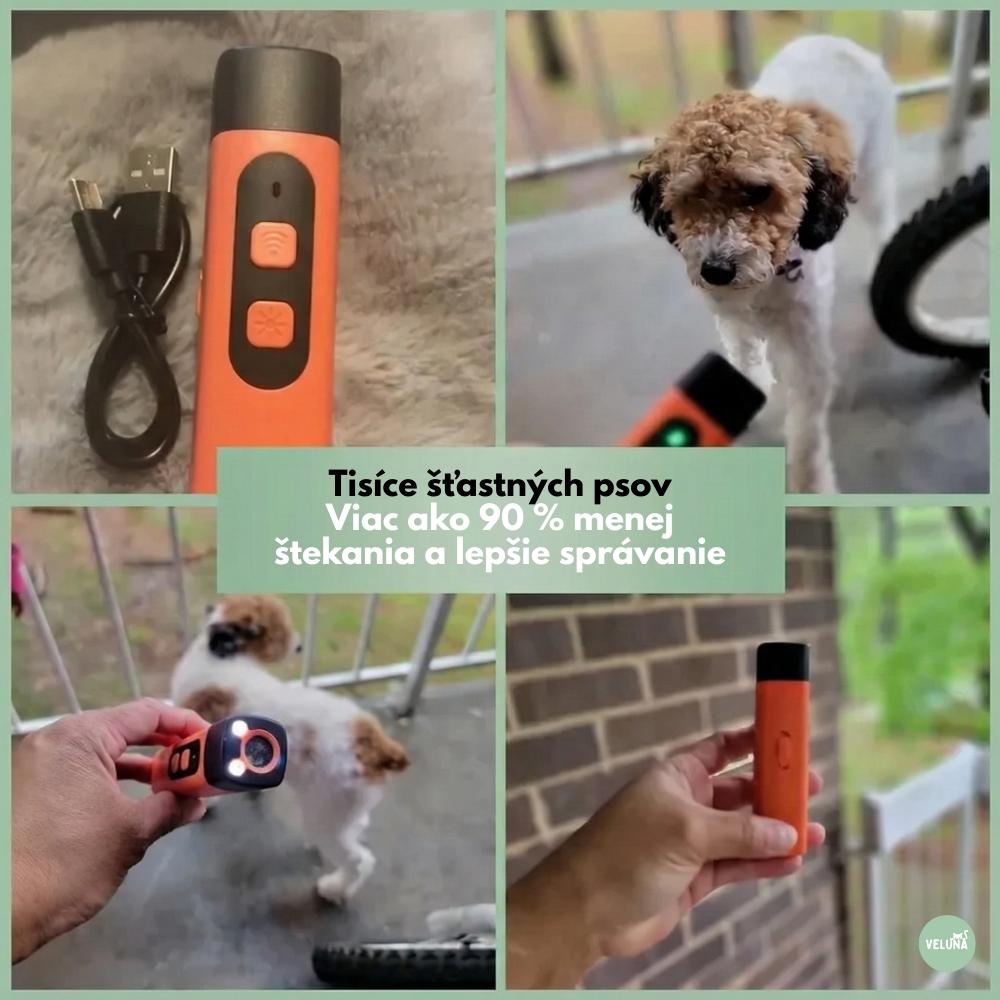 Tisíce šťastných psov
Viac ako 90 % menej štekania a lepšie správanie

VELUNA